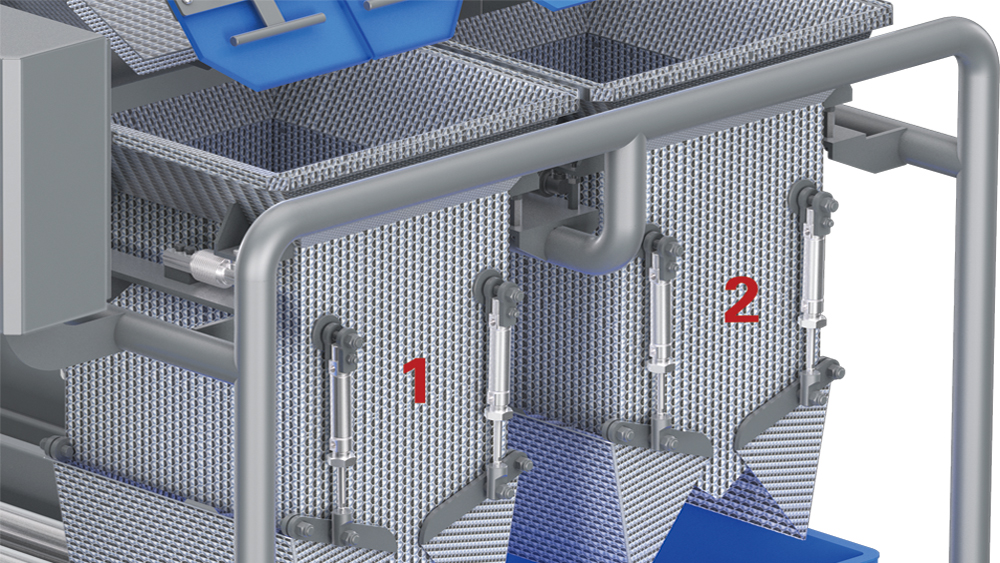 1
2